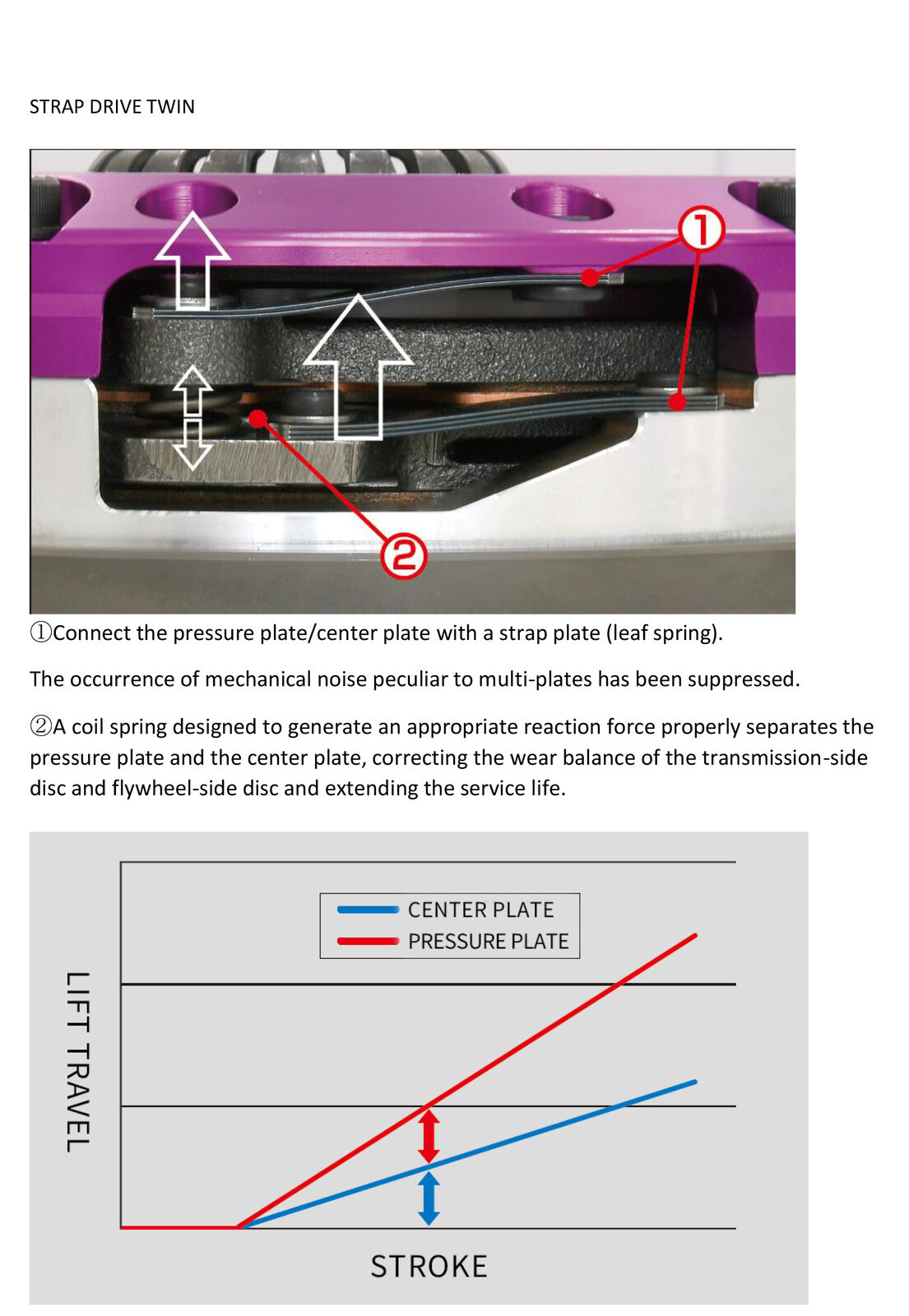 STRAP DRIVE TWIN

①

②

①Connect the pressure plate/center plate with a strap plate (leaf spring).

The occurrence of mechanical noise peculiar to multi-plates has been suppressed.

②A coil spring designed to generate an appropriate reaction force properly separates the pressure plate and the center plate, correcting the wear balance of the transmission-side disc and flywheel-side disc and extending the service life.

CENTER PLATE
PRESSURE PLATE

LIFT TRAVEL

STROKE